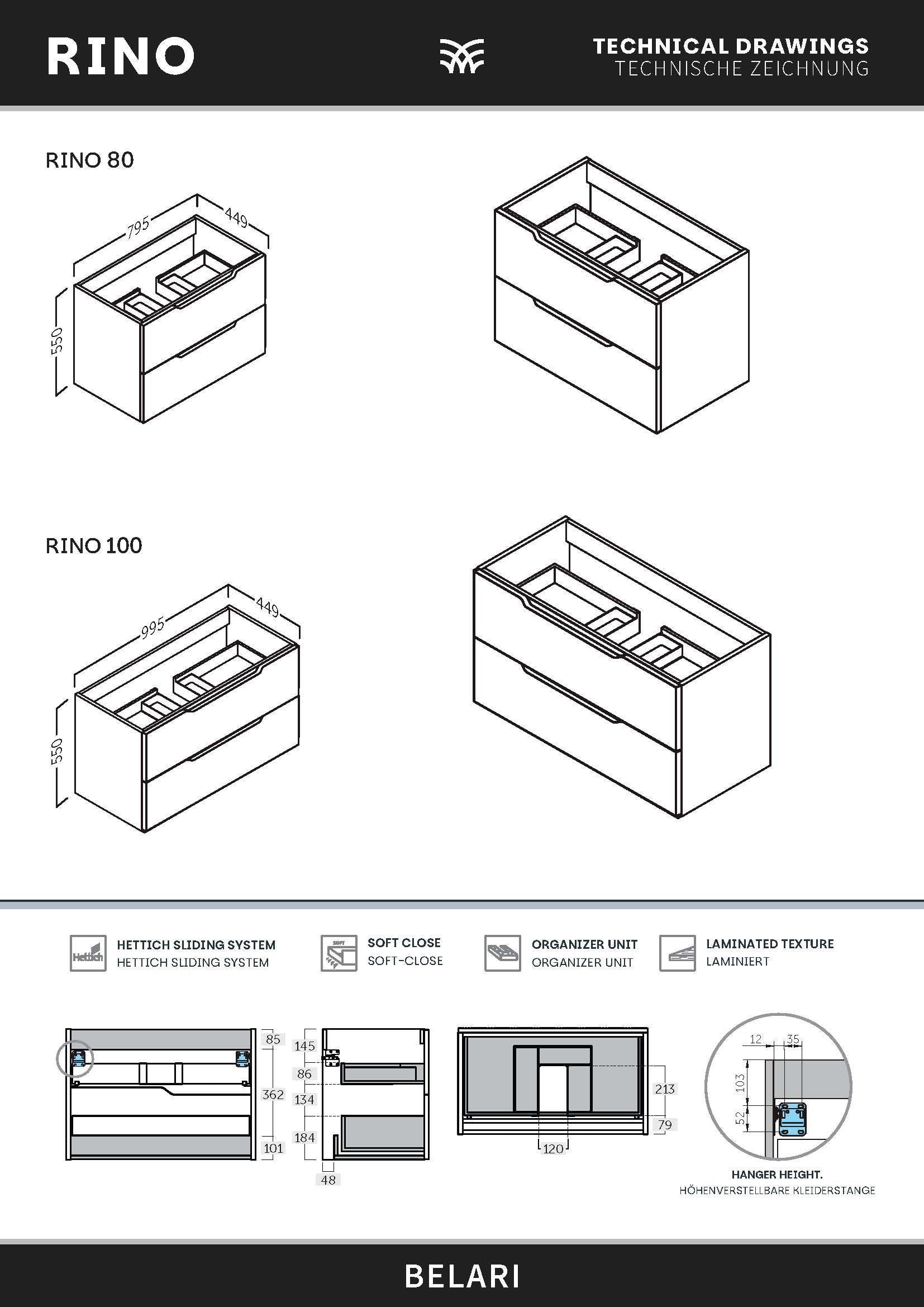 RINO

TECHNICAL DRAWINGS
TECHNISCHE ZEICHNUNG

RINO 80

795
449
550

RINO 100

995
449
550

Hettich HETTICH SLIDING SYSTEM
HETTICH SLIDING SYSTEM

SOFT SOFT CLOSE
SOFT-CLOSE

ORGANIZER UNIT
ORGANIZER UNIT

LAMINATED TEXTURE
LAMINIERT

85
362
101

145
86
134
184
48

213
79
120

12
35
103
52

HANGER HEIGHT.
HÖHENVERSTELLBARE KLEIDERSTANGE

BELARI