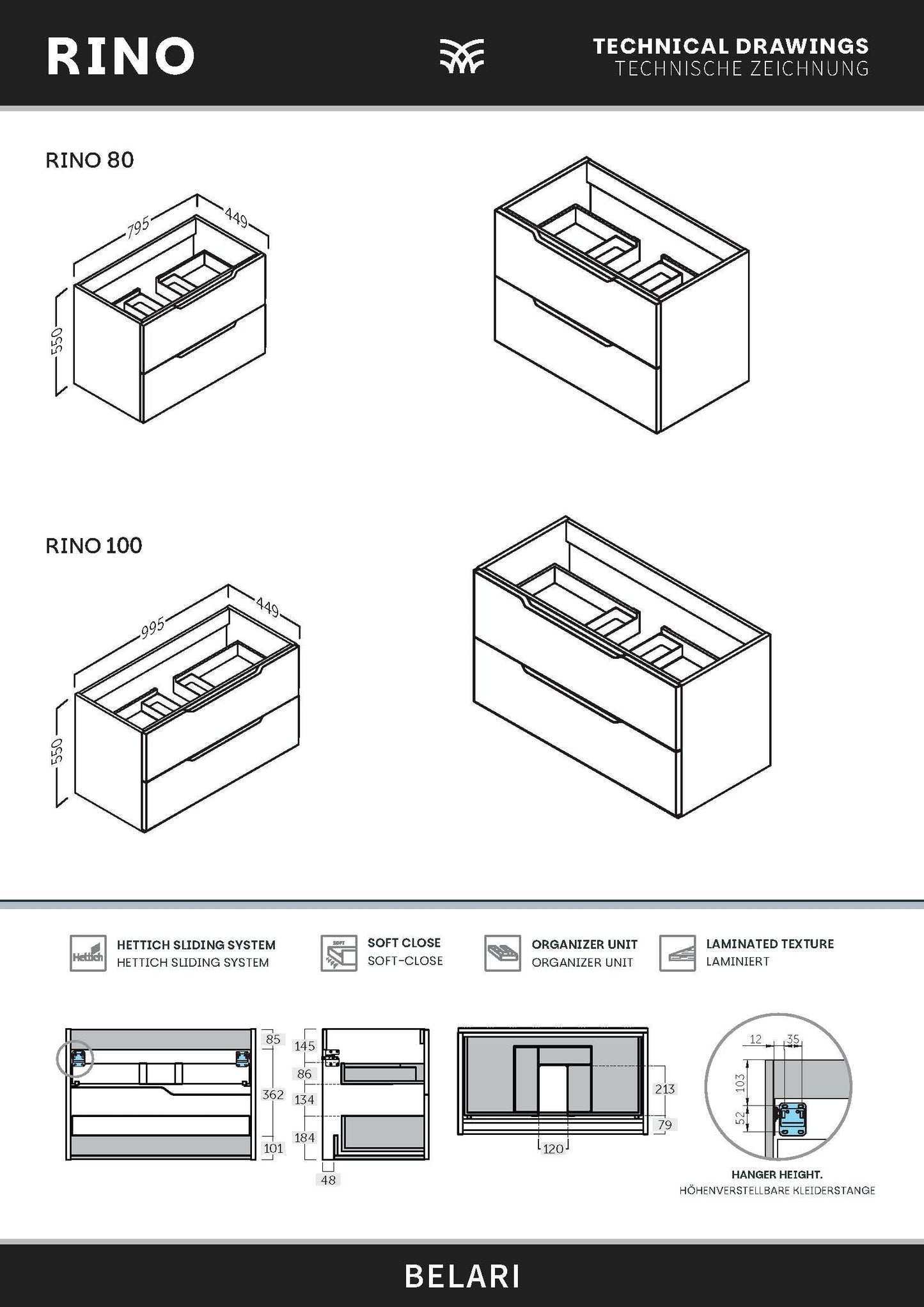 RINO

TECHNICAL DRAWINGS
TECHNISCHE ZEICHNUNG

RINO 80

795
449
550

RINO 100

995
449
550

Hettich HETTICH SLIDING SYSTEM
HETTICH SLIDING SYSTEM

SOFT SOFT CLOSE
SOFT-CLOSE

ORGANIZER UNIT
ORGANIZER UNIT

LAMINATED TEXTURE
LAMINIERT

85
362
101

145
86
134
184
48

213
79
120

12
35
103
52

HANGER HEIGHT.
HÖHENVERSTELLBARE KLEIDERSTANGE

BELARI