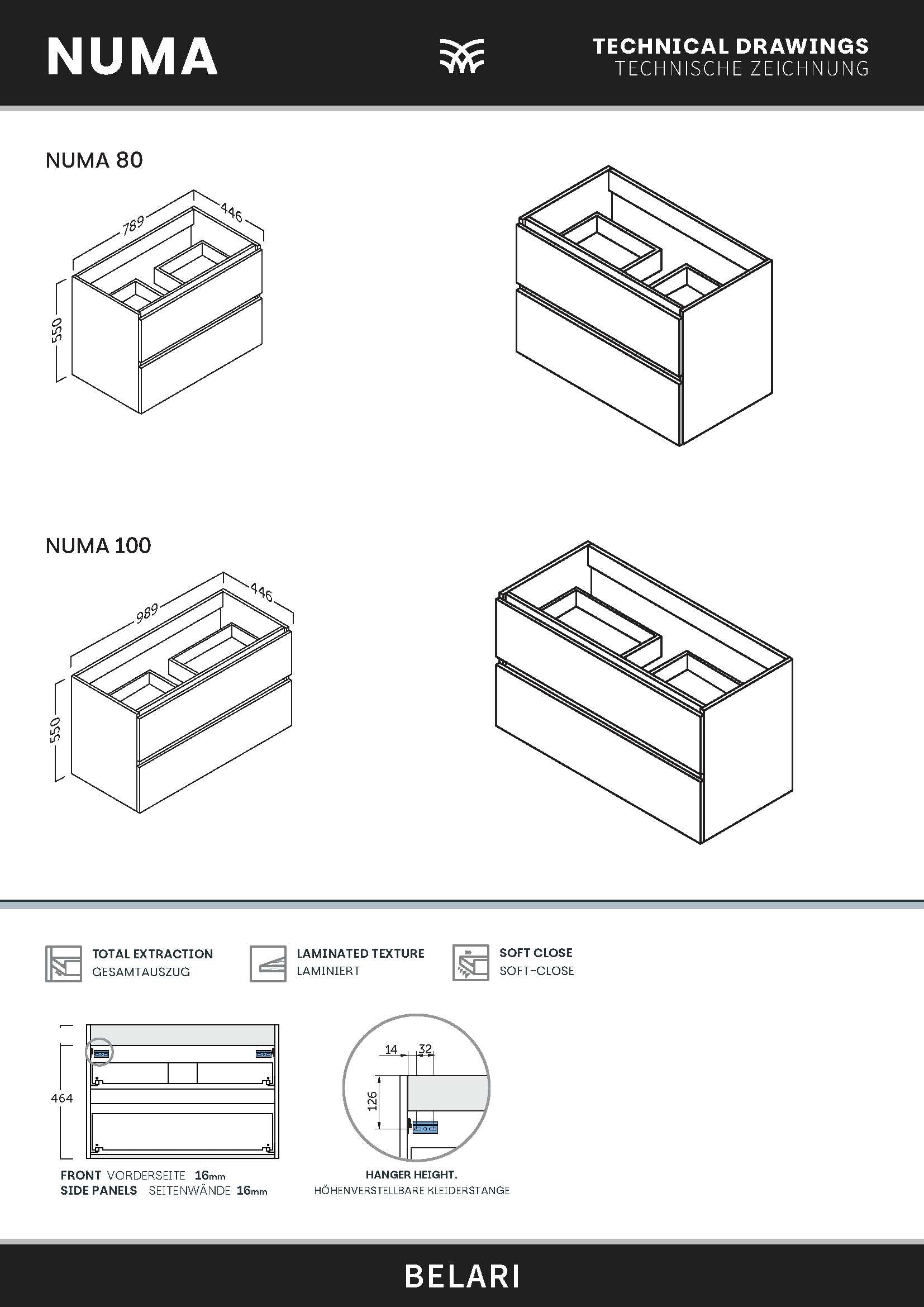 NUMA

TECHNICAL DRAWINGS
TECHNISCHE ZEICHNUNG

NUMA 80

789
446
550

NUMA 100

989
446
550

TOTAL EXTRACTION
GESAMTAUSZUG

LAMINATED TEXTURE
LAMINIERT

SOFT CLOSE
SOFT-CLOSE

464

FRONT VORDERSEITE 16mm
SIDE PANELS SEITENWÄNDE 16mm

14
32
126

HANGER HEIGHT.
HÖHENVERSTELLBARE KLEIDERSTANGE

BELARI