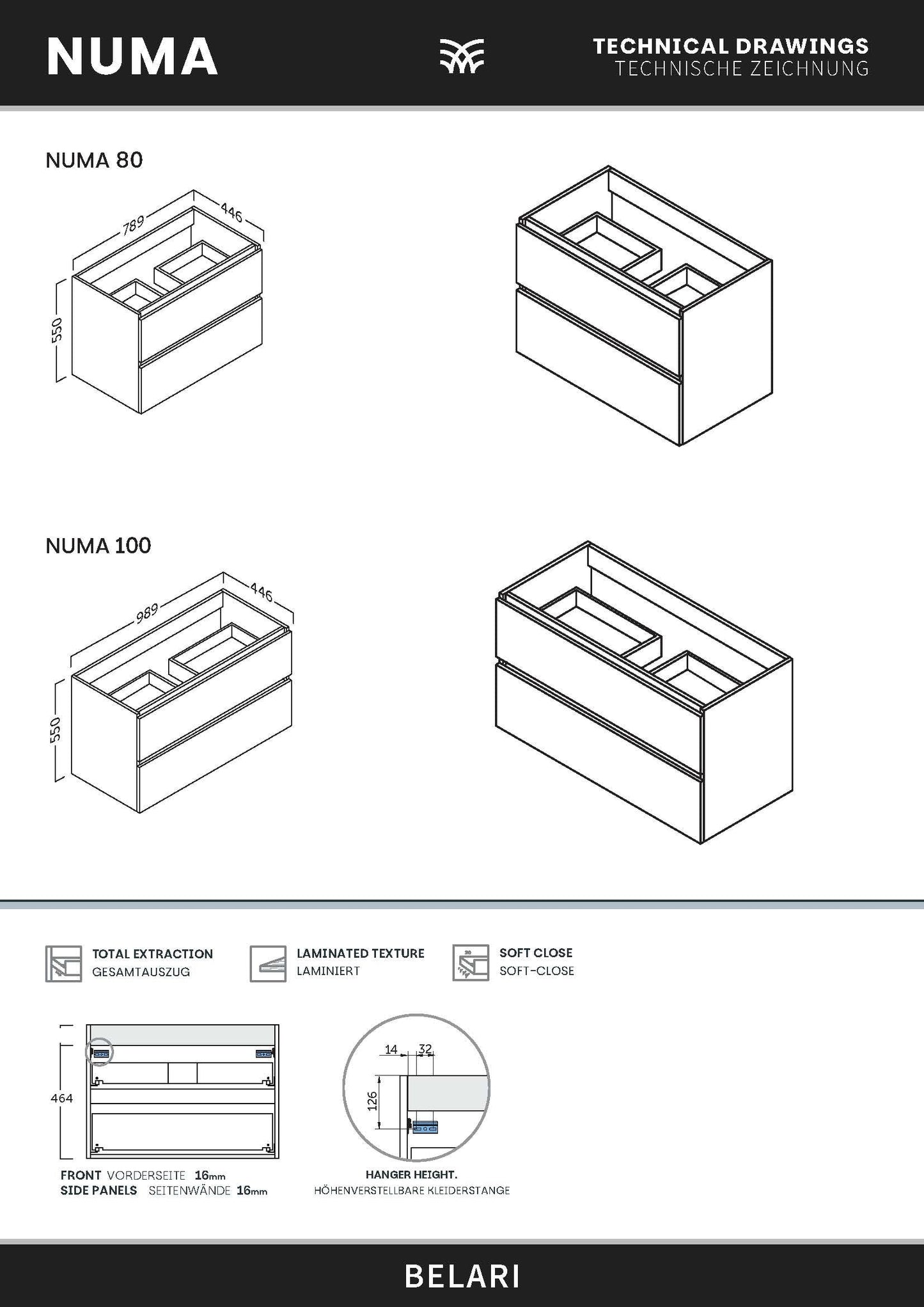 NUMA

TECHNICAL DRAWINGS
TECHNISCHE ZEICHNUNG

NUMA 80

789
446
550

NUMA 100

989
446
550

TOTAL EXTRACTION
GESAMTAUSZUG

LAMINATED TEXTURE
LAMINIERT

SOFT CLOSE
SOFT-CLOSE

464

FRONT VORDERSEITE 16mm
SIDE PANELS SEITENWÄNDE 16mm

14 32
126

HANGER HEIGHT.
HÖHENVERSTELLBARE KLEIDERSTANGE

BELARI